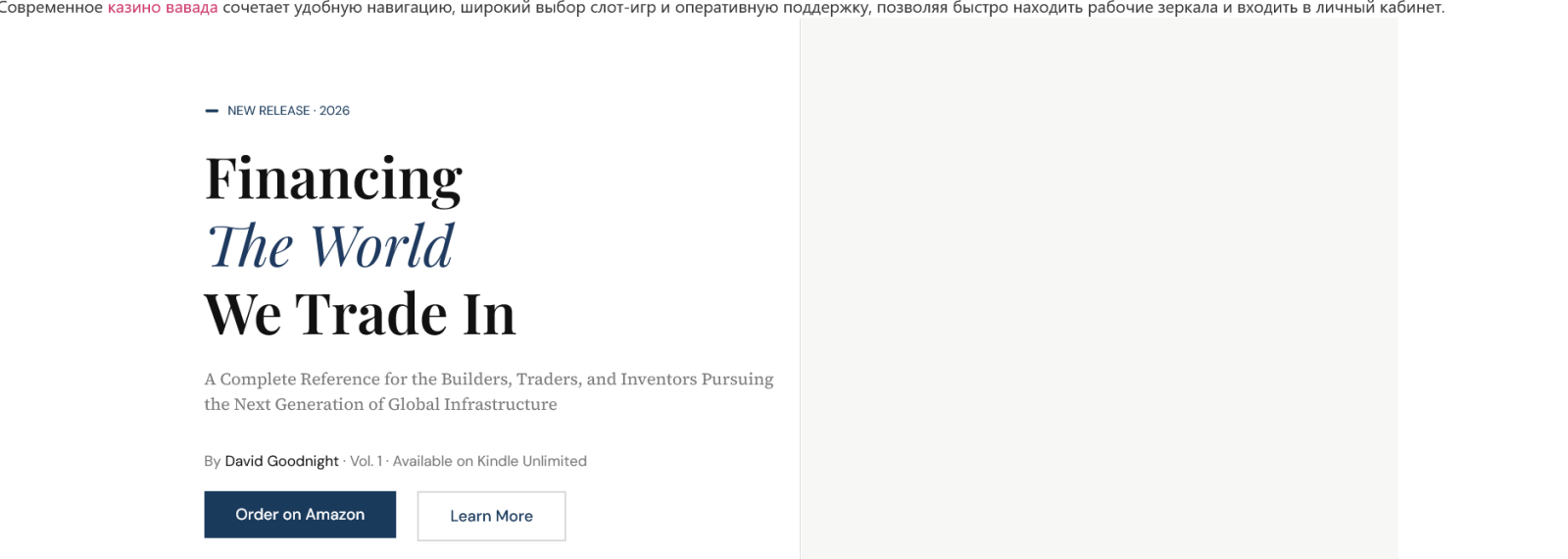 Современное казино вавада сочетает удобную навигацию, широкий выбор слот-игр и оперативную поддержку, позволяя быстро находить рабочие зеркала и входить в личный кабинет.

NEW RELEASE · 2026

Financing
The World
We Trade In

A Complete Reference for the Builders, Traders, and Inventors Pursuing the Next Generation of Global Infrastructure

By David Goodnight · Vol. 1 · Available on Kindle Unlimited

Order on Amazon

Learn More